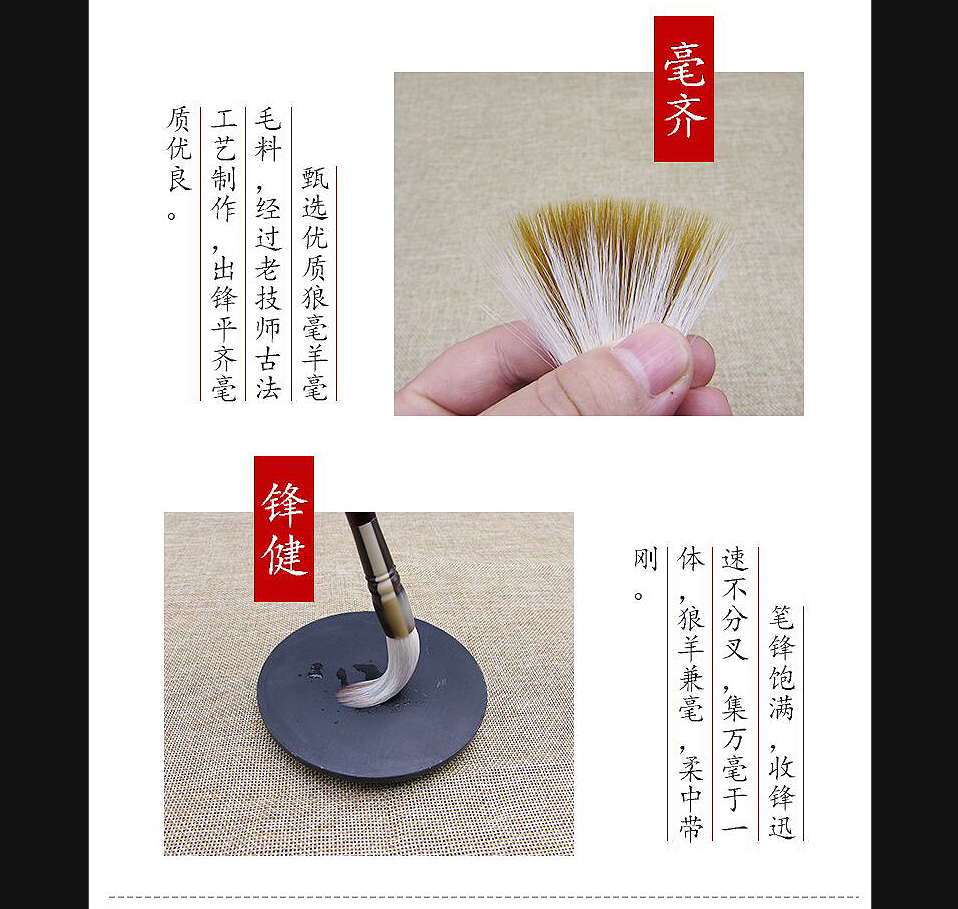 毫齐

甄选优质狼毫羊毫毛料，经过老技师古法工艺制作，出锋平齐毫质优良。

锋健

笔锋饱满，收锋迅速不分叉，集万毫于一体，狼羊兼毫，柔中带刚。